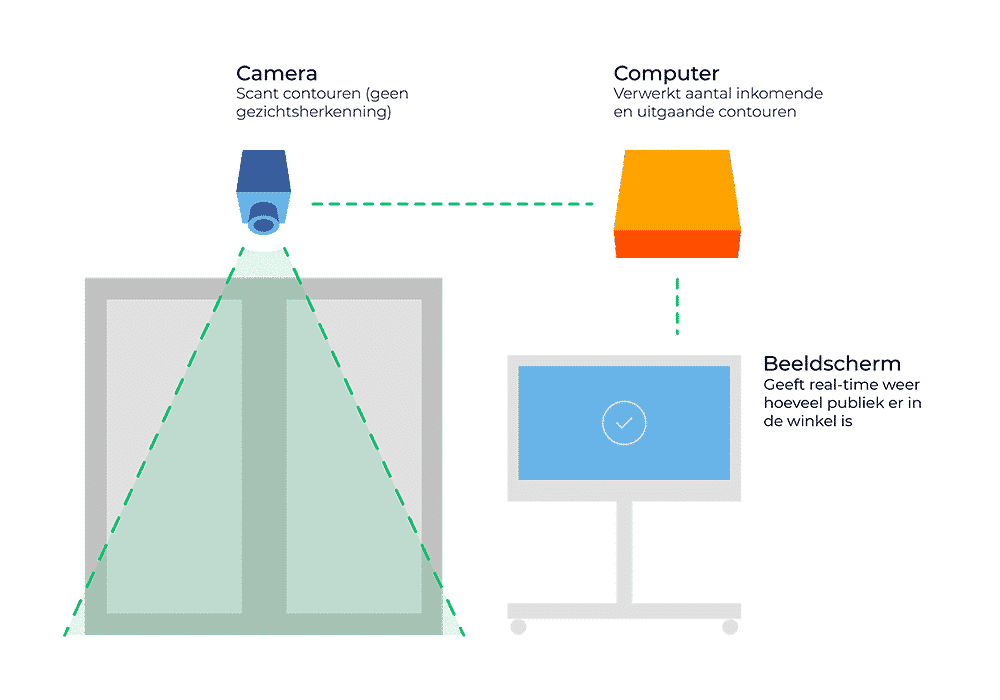 Camera
Scant contouren (geen gezichtsherkenning)

Computer
Verwerkt aantal inkomende en uitgaande contouren

Beeldscherm
Geeft real-time weer hoeveel publiek er in de winkel is